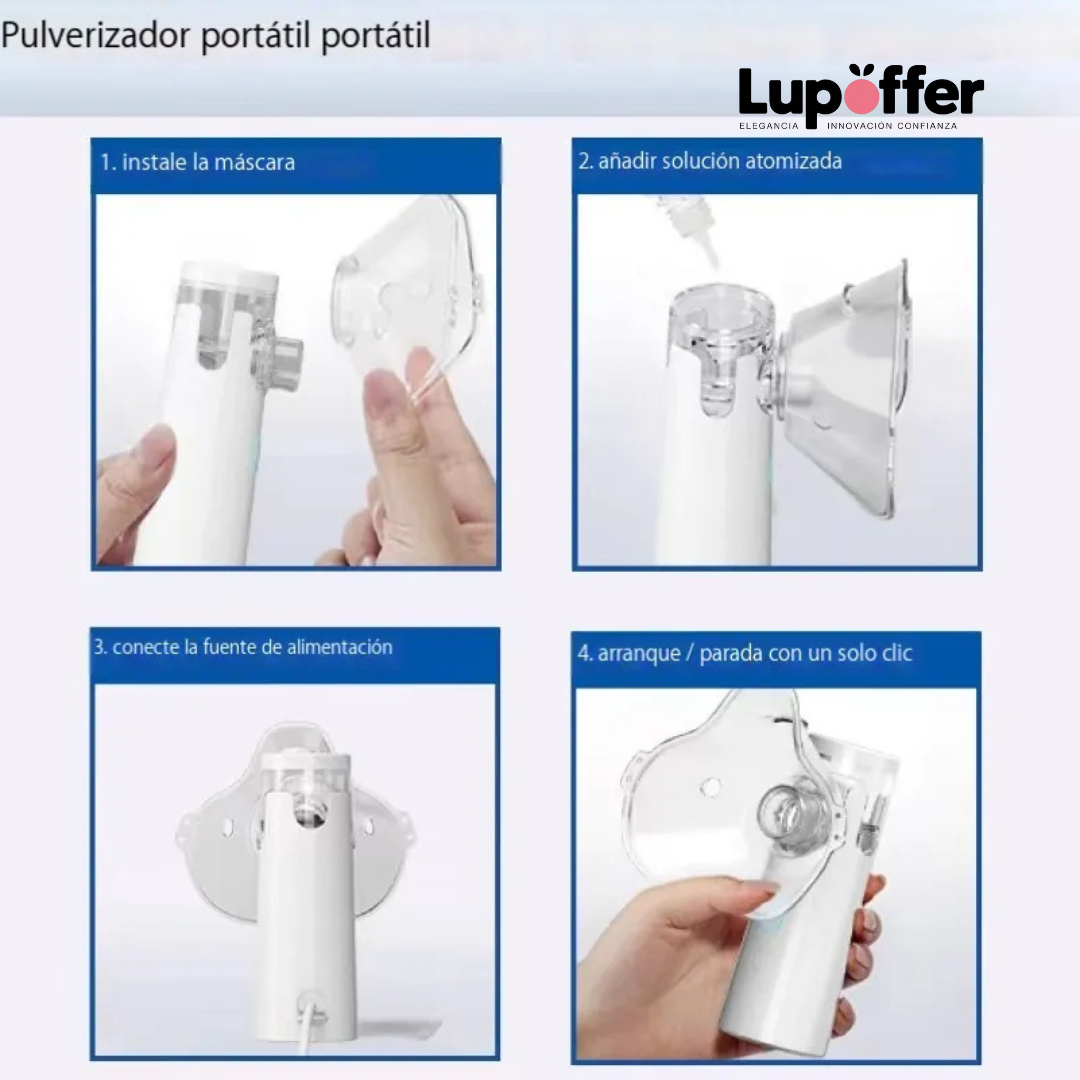 Pulverizador portátil portátil

Lupoffer
ELEGANCIA INNOVACIÓN CONFIANZA

1. instale la máscara

2. añadir solución atomizada

3. conecte la fuente de alimentación

4. arranque / parada con un solo clic